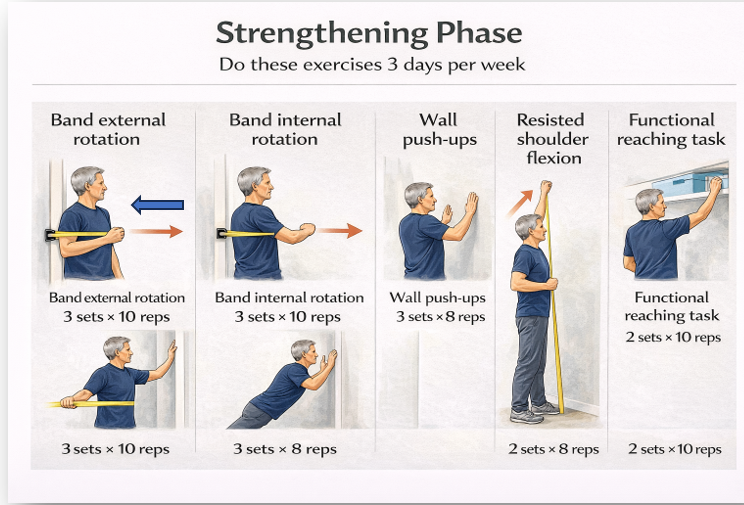 Strengthening Phase

Do these exercises 3 days per week

Band external rotation

Band external rotation
3 sets × 10 reps

3 sets × 10 reps

Band internal rotation

Band internal rotation
3 sets × 10 reps

3 sets × 8 reps

Wall push-ups

Wall push-ups
3 sets × 8 reps

Resisted shoulder flexion

2 sets × 8 reps

Functional reaching task

Functional reaching task
2 sets × 10 reps

2 sets × 10 reps