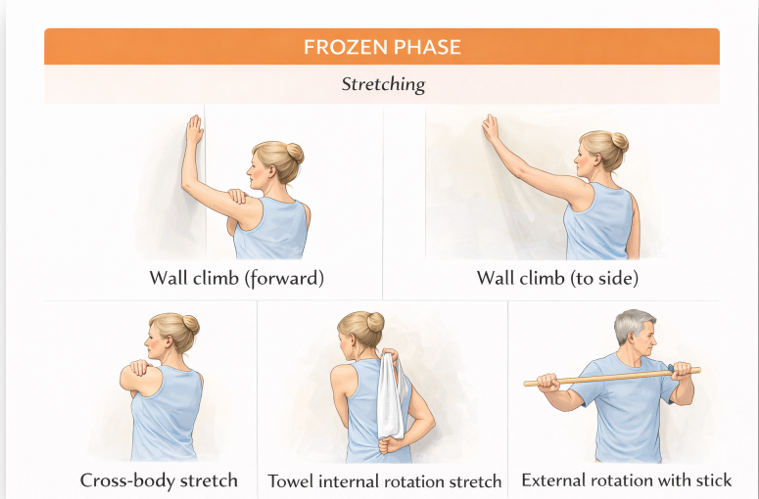 FROZEN PHASE

Stretching

Wall climb (forward)

Wall climb (to side)

Cross-body stretch

Towel internal rotation stretch

External rotation with stick